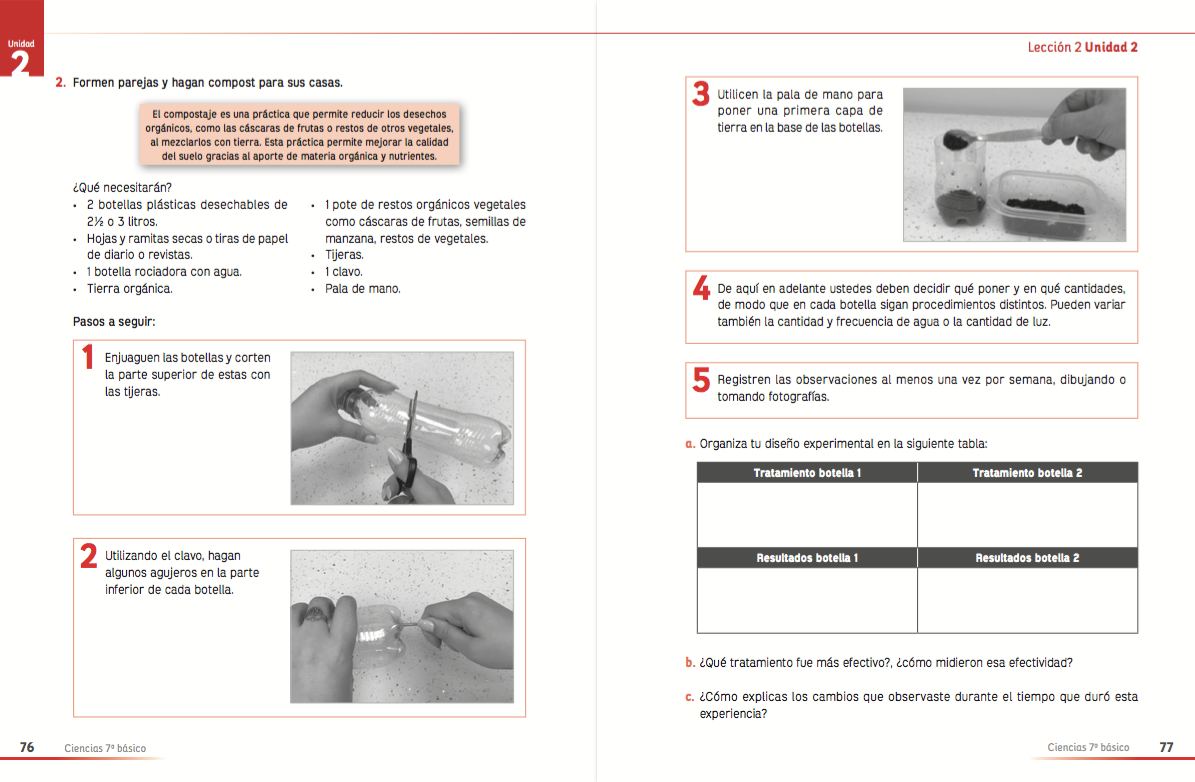 Unidad
2

2. Formen parejas y hagan compost para sus casas.

El compostaje es una práctica que permite reducir los desechos orgánicos, como las cáscaras de frutas o restos de otros vegetales, al mezclarlos con tierra. Esta práctica permite mejorar la calidad del suelo gracias al aporte de materia orgánica y nutrientes.

¿Qué necesitarán?
• 2 botellas plásticas desechables de 2½ o 3 litros.
• Hojas y ramitas secas o tiras de papel de diario o revistas.
• 1 botella rociadora con agua.
• Tierra orgánica.
• 1 pote de restos orgánicos vegetales como cáscaras de frutas, semillas de manzana, restos de vegetales.
• Tijeras.
• 1 clavo.
• Pala de mano.

Pasos a seguir:

1 Enjuaguen las botellas y corten la parte superior de estas con las tijeras.

2 Utilizando el clavo, hagan algunos agujeros en la parte inferior de cada botella.

76 Ciencias 7º básico

Lección 2 Unidad 2

3 Utilicen la pala de mano para poner una primera capa de tierra en la base de las botellas.

4 De aquí en adelante ustedes deben decidir qué poner y en qué cantidades, de modo que en cada botella sigan procedimientos distintos. Pueden variar también la cantidad y frecuencia de agua o la cantidad de luz.

5 Registren las observaciones al menos una vez por semana, dibujando o tomando fotografías.

a. Organiza tu diseño experimental en la siguiente tabla:

| Tratamiento botella 1 | Tratamiento botella 2 |
|---|---|
| | |
| Resultados botella 1 | Resultados botella 2 |
| | |

b. ¿Qué tratamiento fue más efectivo?, ¿cómo midieron esa efectividad?

c. ¿Cómo explicas los cambios que observaste durante el tiempo que duró esta experiencia?

Ciencias 7º básico 77