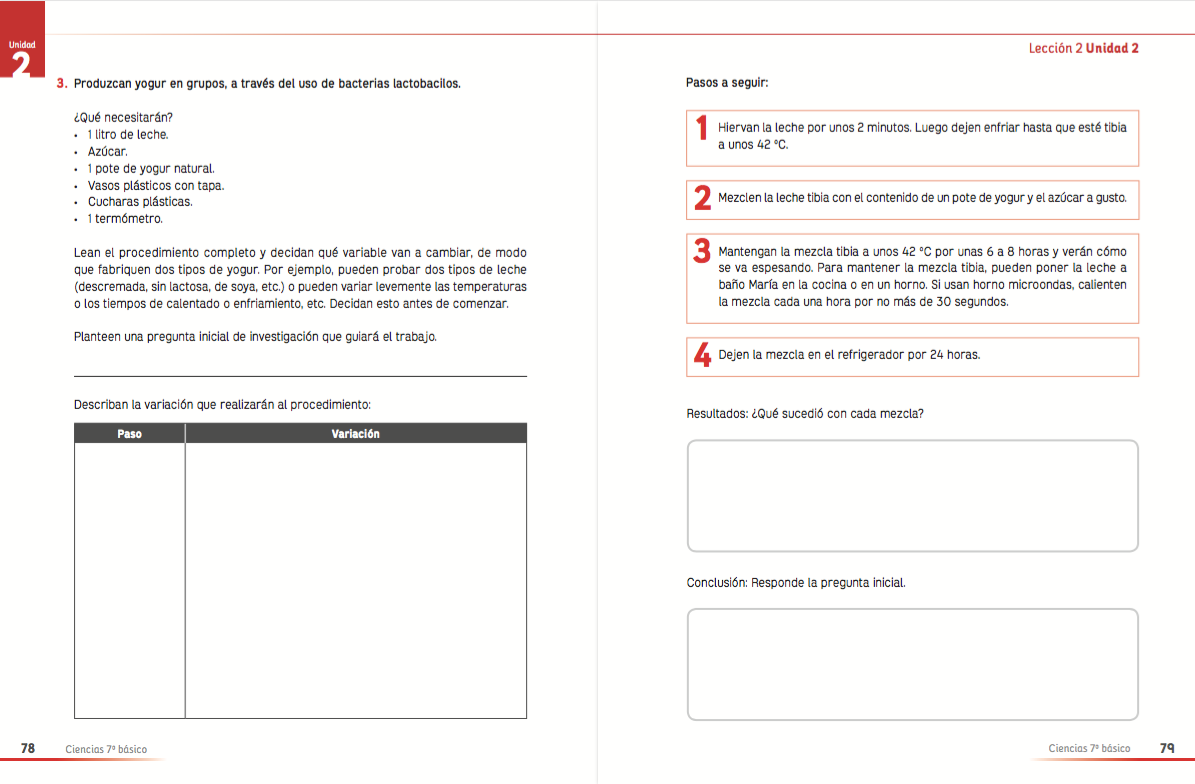 Unidad
2

3. Produzcan yogur en grupos, a través del uso de bacterias lactobacilos.

¿Qué necesitarán?
• 1 litro de leche.
• Azúcar.
• 1 pote de yogur natural.
• Vasos plásticos con tapa.
• Cucharas plásticas.
• 1 termómetro.

Lean el procedimiento completo y decidan qué variable van a cambiar, de modo que fabriquen dos tipos de yogur. Por ejemplo, pueden probar dos tipos de leche (descremada, sin lactosa, de soya, etc.) o pueden variar levemente las temperaturas o los tiempos de calentado o enfriamiento, etc. Decidan esto antes de comenzar.

Planteen una pregunta inicial de investigación que guiará el trabajo.

Describan la variación que realizarán al procedimiento:

| Paso | Variación |
|---|---|
| | |

78 Ciencias 7º básico

Lección 2 Unidad 2

Pasos a seguir:

1 Hiervan la leche por unos 2 minutos. Luego dejen enfriar hasta que esté tibia a unos 42 °C.

2 Mezclen la leche tibia con el contenido de un pote de yogur y el azúcar a gusto.

3 Mantengan la mezcla tibia a unos 42 °C por unas 6 a 8 horas y verán cómo se va espesando. Para mantener la mezcla tibia, pueden poner la leche a baño María en la cocina o en un horno. Si usan horno microondas, calienten la mezcla cada una hora por no más de 30 segundos.

4 Dejen la mezcla en el refrigerador por 24 horas.

Resultados: ¿Qué sucedió con cada mezcla?

Conclusión: Responde la pregunta inicial.

Ciencias 7º básico 79