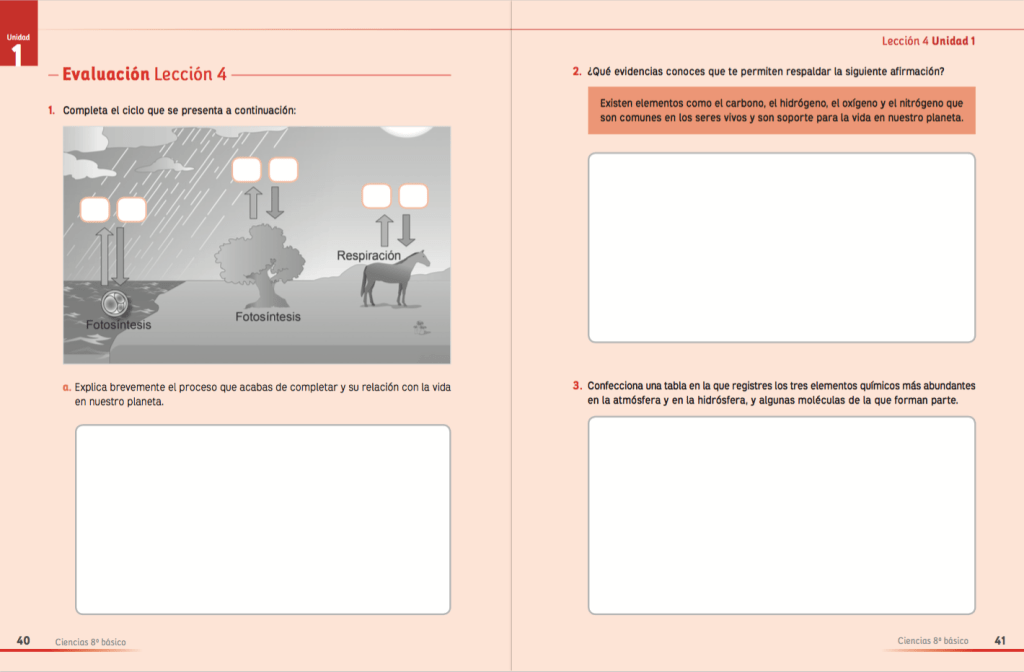 Unidad
1

Evaluación Lección 4

1. Completa el ciclo que se presenta a continuación:

Respiración

Fotosíntesis

Fotosíntesis

a. Explica brevemente el proceso que acabas de completar y su relación con la vida en nuestro planeta.

40 Ciencias 8º básico

Lección 4 Unidad 1

2. ¿Qué evidencias conoces que te permiten respaldar la siguiente afirmación?

Existen elementos como el carbono, el hidrógeno, el oxígeno y el nitrógeno que son comunes en los seres vivos y son soporte para la vida en nuestro planeta.

3. Confecciona una tabla en la que registres los tres elementos químicos más abundantes en la atmósfera y en la hidrósfera, y algunas moléculas de la que forman parte.

Ciencias 8º básico 41