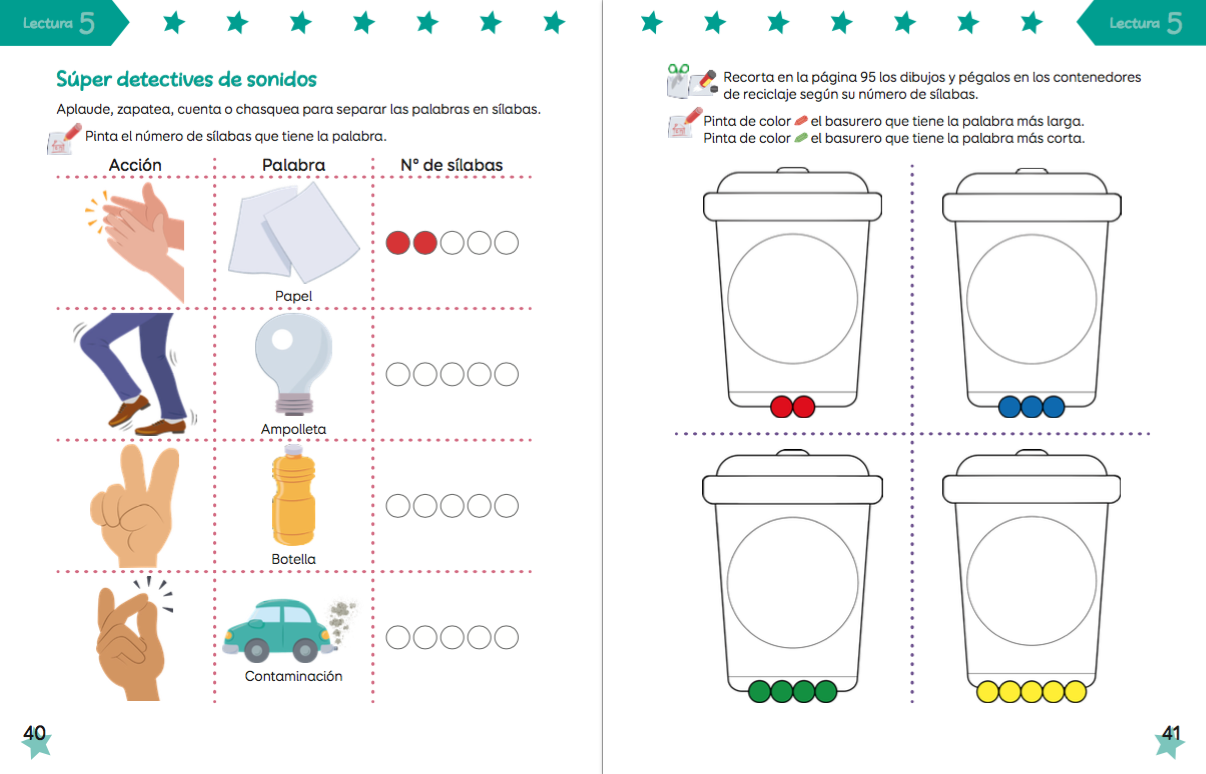 Lectura 5

Súper detectives de sonidos

Aplaude, zapatea, cuenta o chasquea para separar las palabras en sílabas.

Pinta el número de sílabas que tiene la palabra.

| Acción | Palabra | N° de sílabas |
|---|---|---|
| | Papel | |
| | Ampolleta | |
| | Botella | |
| | Contaminación | |

40

Lectura 5

Recorta en la página 95 los dibujos y pégalos en los contenedores de reciclaje según su número de sílabas.

Pinta de color el basurero que tiene la palabra más larga.
Pinta de color el basurero que tiene la palabra más corta.

41